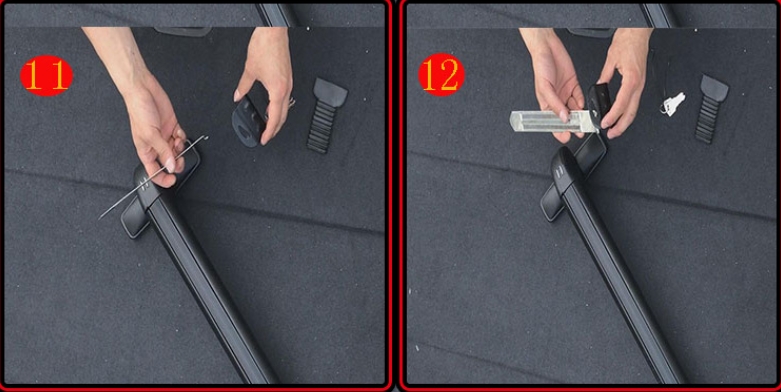 11

12