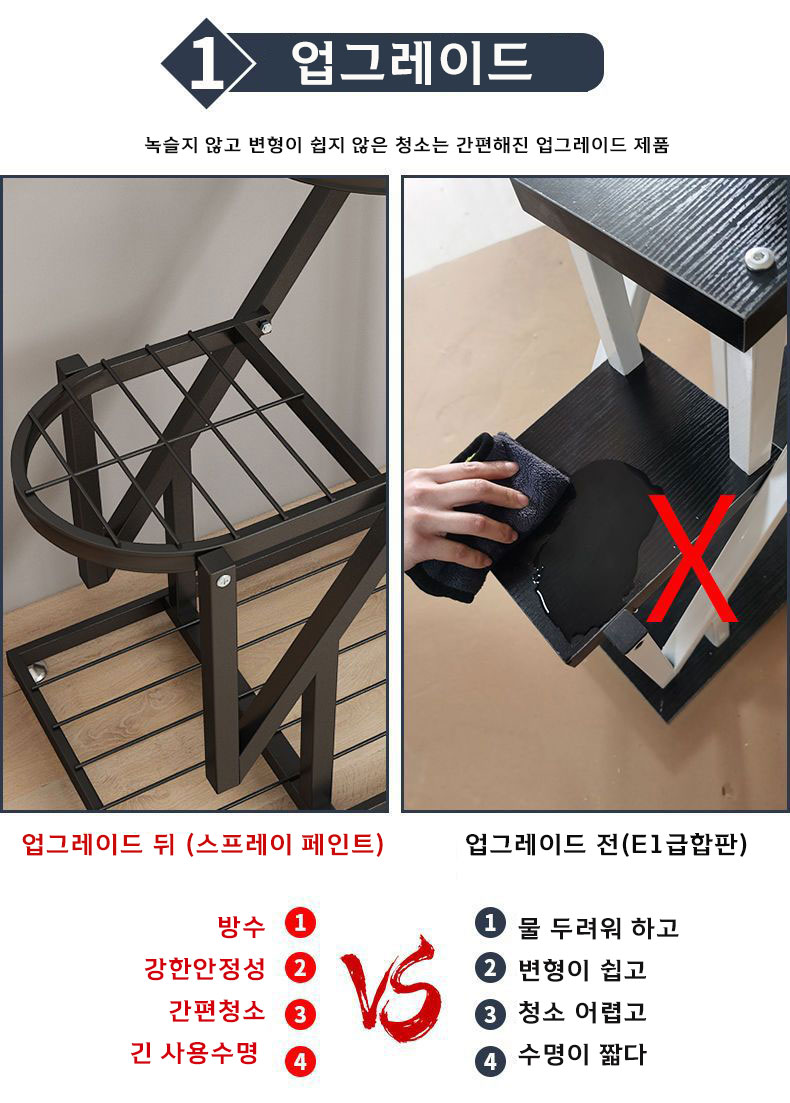 1 업그레이드

녹슬지 않고 변형이 쉽지 않은 청소는 간편해진 업그레이드 제품

X

업그레이드 뒤 (스프레이 페인트)

업그레이드 전(E1급합판)

방수 1
강한안정성 2
간편청소 3
긴 사용수명 4

VS

1 물 두려워 하고
2 변형이 쉽고
3 청소 어렵고
4 수명이 짧다